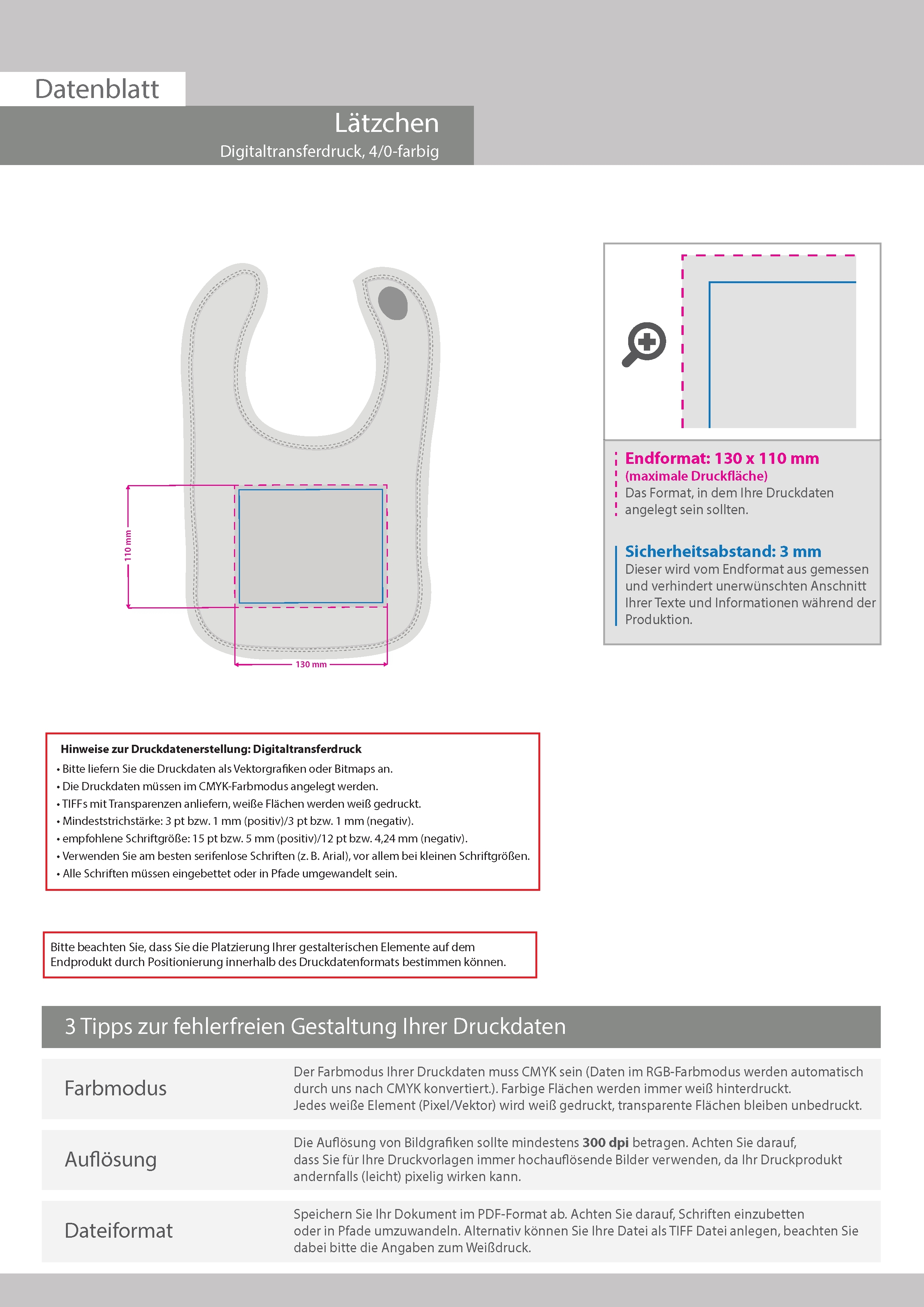 Datenblatt

Lätzchen

Digitaltransferdruck, 4/0-farbig

110 mm

130 mm

Endformat: 130 x 110 mm
(maximale Druckfläche)
Das Format, in dem Ihre Druckdaten angelegt sein sollten.

Sicherheitsabstand: 3 mm
Dieser wird vom Endformat aus gemessen und verhindert unerwünschten Anschnitt Ihrer Texte und Informationen während der Produktion.

Hinweise zur Druckdatenerstellung: Digitaltransferdruck
• Bitte liefern Sie die Druckdaten als Vektorgrafiken oder Bitmaps an.
• Die Druckdaten müssen im CMYK-Farbmodus angelegt werden.
• TIFFs mit Transparenzen anliefern, weiße Flächen werden weiß gedruckt.
• Mindeststrichstärke: 3 pt bzw. 1 mm (positiv)/3 pt bzw. 1 mm (negativ).
• empfohlene Schriftgröße: 15 pt bzw. 5 mm (positiv)/12 pt bzw. 4,24 mm (negativ).
• Verwenden Sie am besten serifenlose Schriften (z. B. Arial), vor allem bei kleinen Schriftgrößen.
• Alle Schriften müssen eingebettet oder in Pfade umgewandelt sein.

Bitte beachten Sie, dass Sie die Platzierung Ihrer gestalterischen Elemente auf dem Endprodukt durch Positionierung innerhalb des Druckdatenformats bestimmen können.

3 Tipps zur fehlerfreien Gestaltung Ihrer Druckdaten

Farbmodus

Der Farbmodus Ihrer Druckdaten muss CMYK sein (Daten im RGB-Farbmodus werden automatisch durch uns nach CMYK konvertiert.). Farbige Flächen werden immer weiß hinterdruckt. Jedes weiße Element (Pixel/Vektor) wird weiß gedruckt, transparente Flächen bleiben unbedruckt.

Auflösung

Die Auflösung von Bildgrafiken sollte mindestens 300 dpi betragen. Achten Sie darauf, dass Sie für Ihre Druckvorlagen immer hochauflösende Bilder verwenden, da Ihr Druckprodukt andernfalls (leicht) pixelig wirken kann.

Dateiformat

Speichern Sie Ihr Dokument im PDF-Format ab. Achten Sie darauf, Schriften einzubetten oder in Pfade umzuwandeln. Alternativ können Sie Ihre Datei als TIFF Datei anlegen, beachten Sie dabei bitte die Angaben zum Weißdruck.