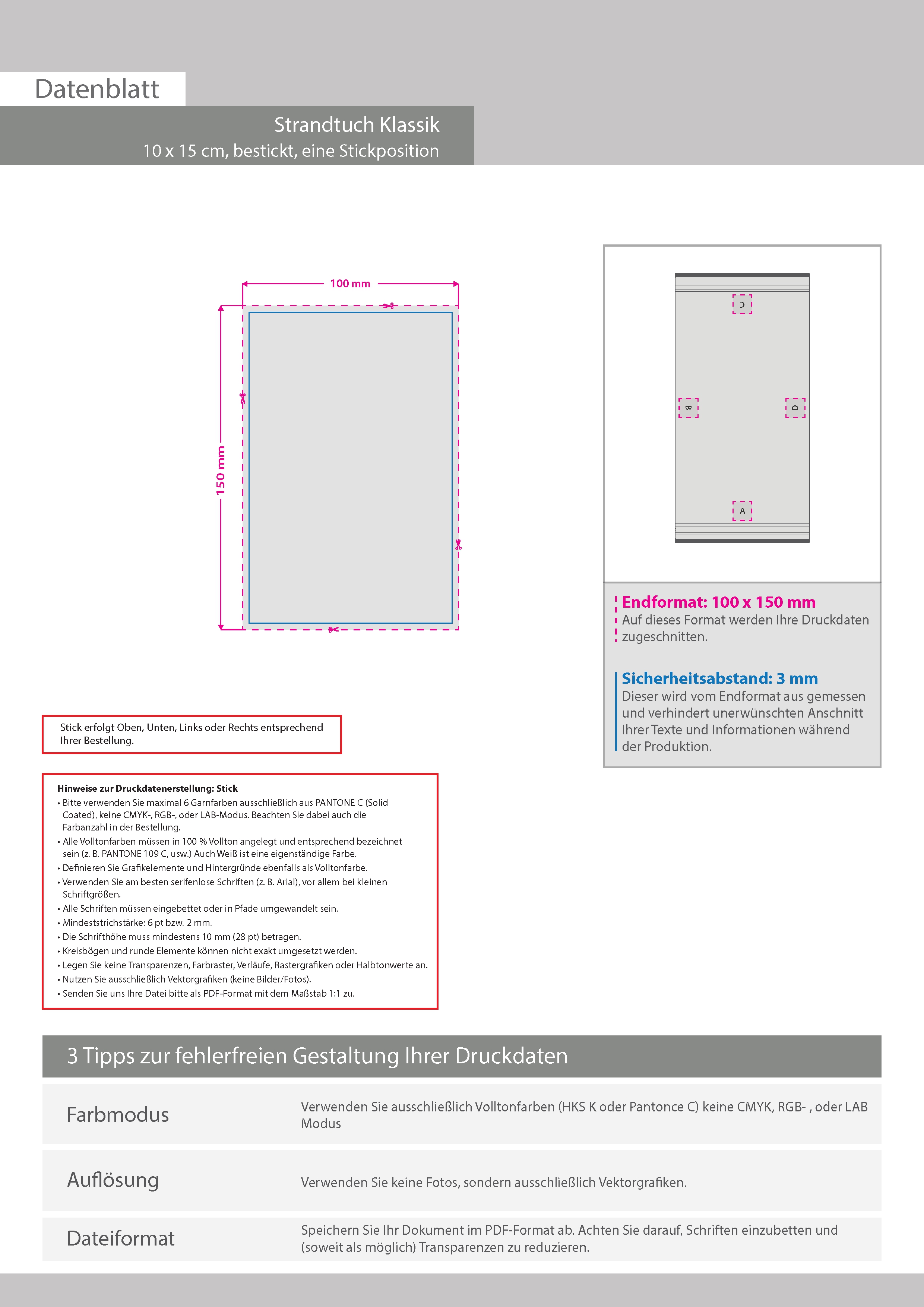 Datenblatt

Strandtuch Klassik
10 x 15 cm, bestickt, eine Stickposition

100 mm

150 mm

C

B

D

A

Endformat: 100 x 150 mm
Auf dieses Format werden Ihre Druckdaten zugeschnitten.

Sicherheitsabstand: 3 mm
Dieser wird vom Endformat aus gemessen und verhindert unerwünschten Anschnitt Ihrer Texte und Informationen während der Produktion.

Stick erfolgt Oben, Unten, Links oder Rechts entsprechend Ihrer Bestellung.

Hinweise zur Druckdatenerstellung: Stick
• Bitte verwenden Sie maximal 6 Garnfarben ausschließlich aus PANTONE C (Solid Coated), keine CMYK-, RGB-, oder LAB-Modus. Beachten Sie dabei auch die Farbanzahl in der Bestellung.
• Alle Volltonfarben müssen in 100 % Vollton angelegt und entsprechend bezeichnet sein (z. B. PANTONE 109 C, usw.) Auch Weiß ist eine eigenständige Farbe.
• Definieren Sie Grafikelemente und Hintergründe ebenfalls als Volltonfarbe.
• Verwenden Sie am besten serifenlose Schriften (z. B. Arial), vor allem bei kleinen Schriftgrößen.
• Alle Schriften müssen eingebettet oder in Pfade umgewandelt sein.
• Mindeststrichstärke: 6 pt bzw. 2 mm.
• Die Schrifthöhe muss mindestens 10 mm (28 pt) betragen.
• Kreisbögen und runde Elemente können nicht exakt umgesetzt werden.
• Legen Sie keine Transparenzen, Farbraster, Verläufe, Rastergrafiken oder Halbtonwerte an.
• Nutzen Sie ausschließlich Vektorgrafiken (keine Bilder/Fotos).
• Senden Sie uns Ihre Datei bitte als PDF-Format mit dem Maßstab 1:1 zu.

3 Tipps zur fehlerfreien Gestaltung Ihrer Druckdaten

| Farbmodus | Verwenden Sie ausschließlich Volltonfarben (HKS K oder Pantonce C) keine CMYK, RGB- , oder LAB Modus |
|---|---|
| Auflösung | Verwenden Sie keine Fotos, sondern ausschließlich Vektorgrafiken. |
| Dateiformat | Speichern Sie Ihr Dokument im PDF-Format ab. Achten Sie darauf, Schriften einzubetten und (soweit als möglich) Transparenzen zu reduzieren. |